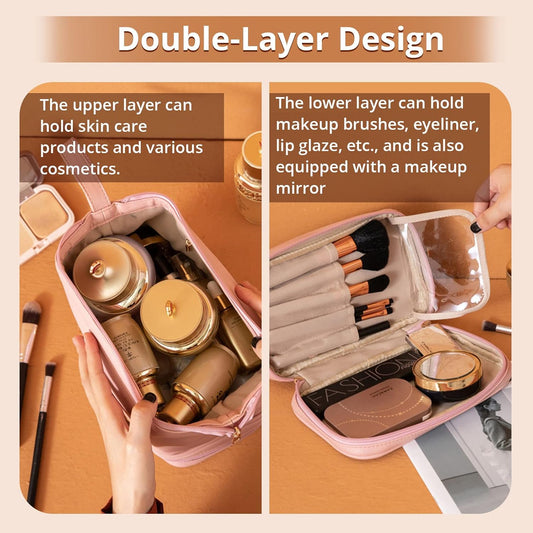 Double-Layer Design

The upper layer can hold skin care products and various cosmetics.

The lower layer can hold makeup brushes, eyeliner, lip glaze, etc., and is also equipped with a makeup mirror

FASHION