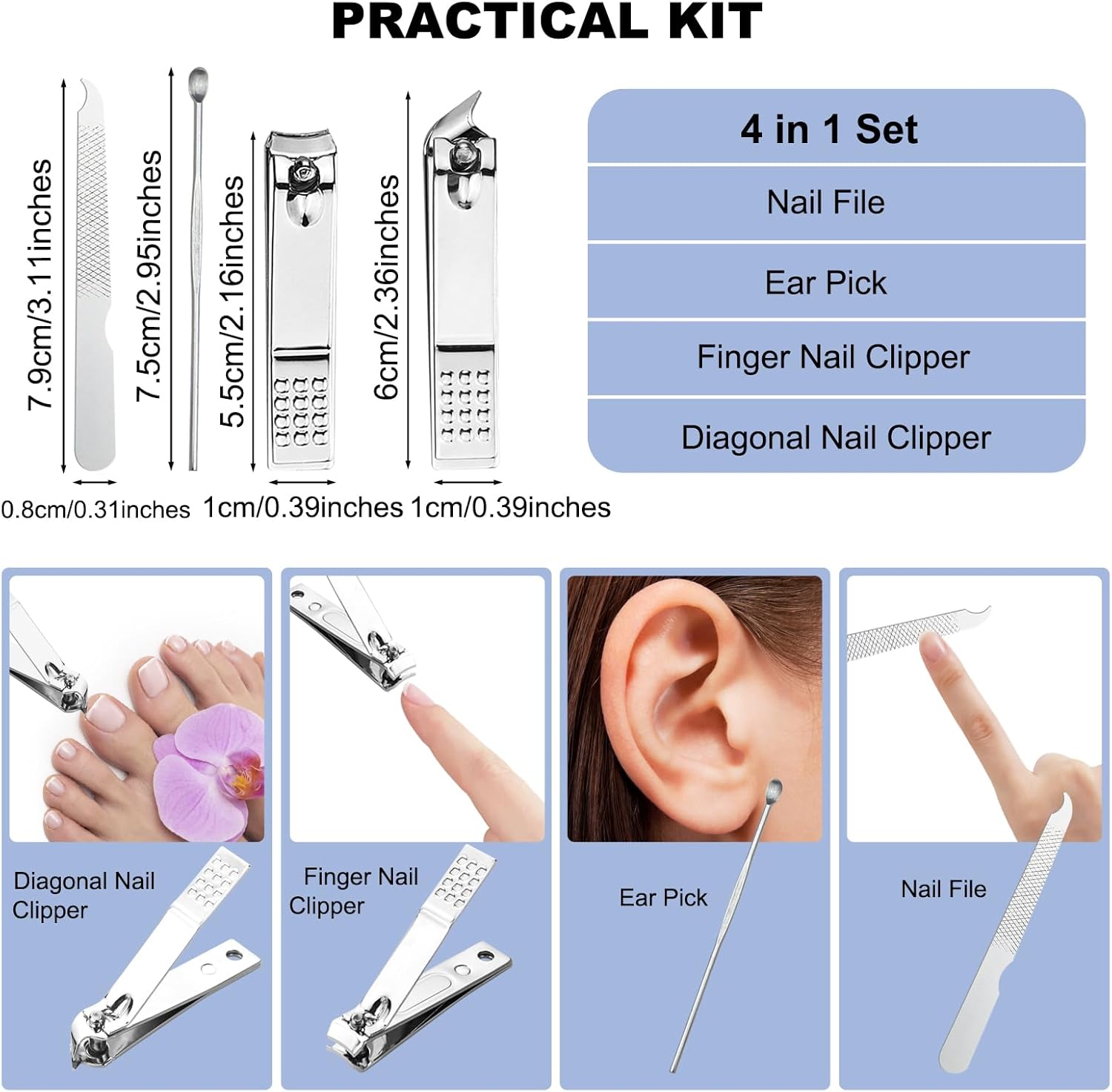 PRACTICAL KIT

7.9cm/3.11inches

7.5cm/2.95inches

5.5cm/2.16inches

6cm/2.36inches

0.8cm/0.31inches

1cm/0.39inches

1cm/0.39inches

4 in 1 Set

Nail File

Ear Pick

Finger Nail Clipper

Diagonal Nail Clipper

Diagonal Nail Clipper

Finger Nail Clipper

Ear Pick

Nail File