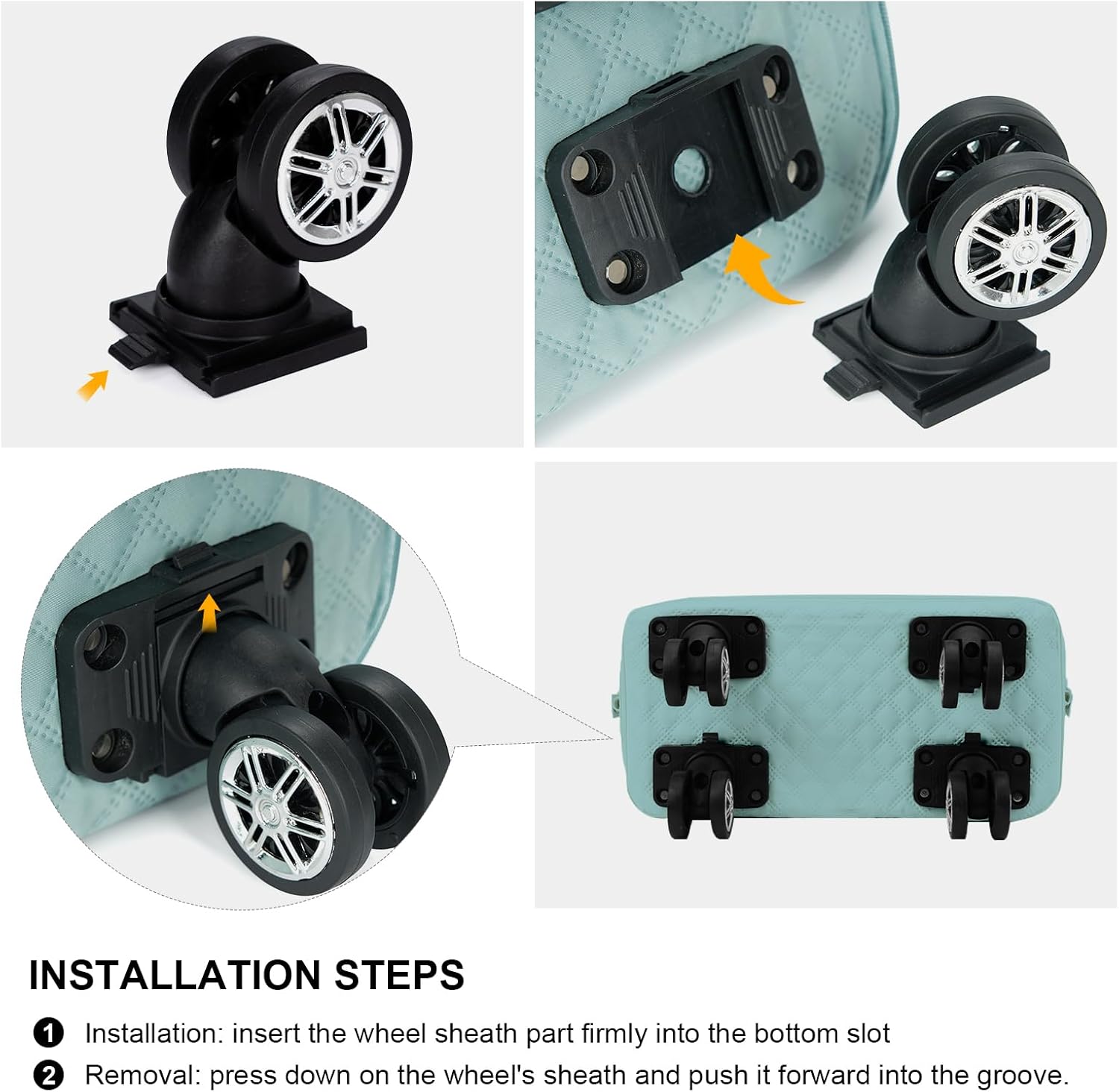 INSTALLATION STEPS

1 Installation: insert the wheel sheath part firmly into the bottom slot

2 Removal: press down on the wheel's sheath and push it forward into the groove.