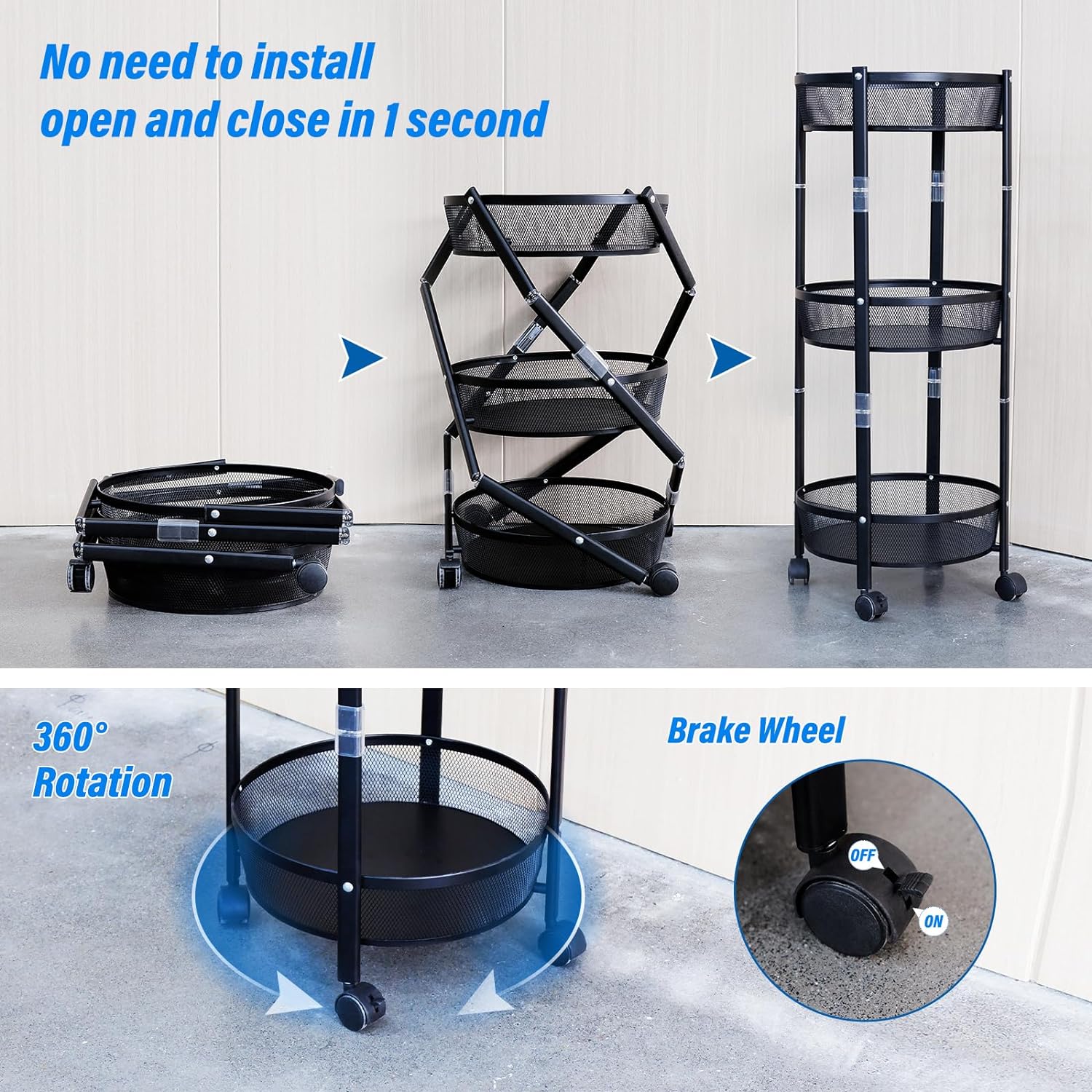 No need to install
open and close in 1 second

360°
Rotation

Brake Wheel

OFF

ON