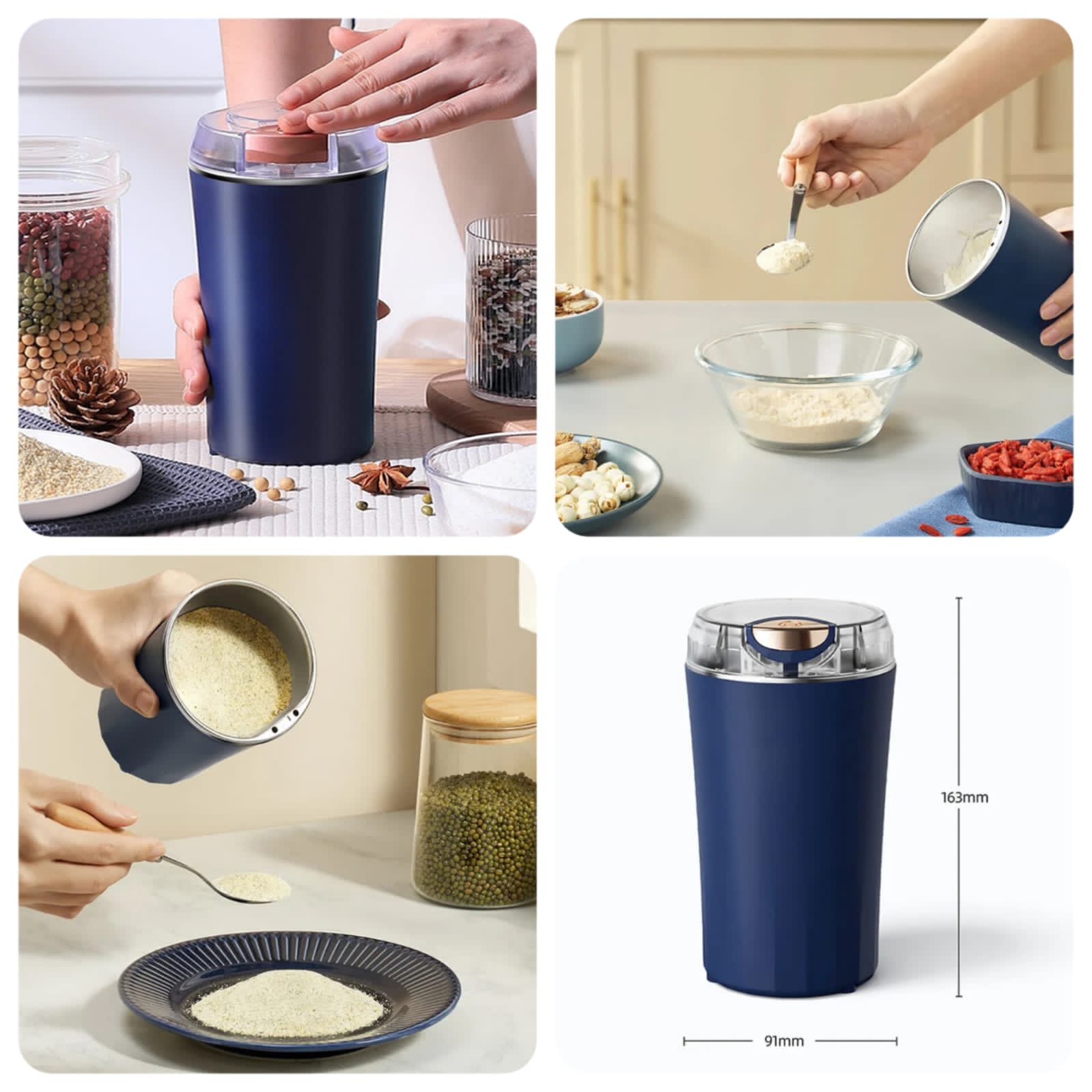 163mm

91mm