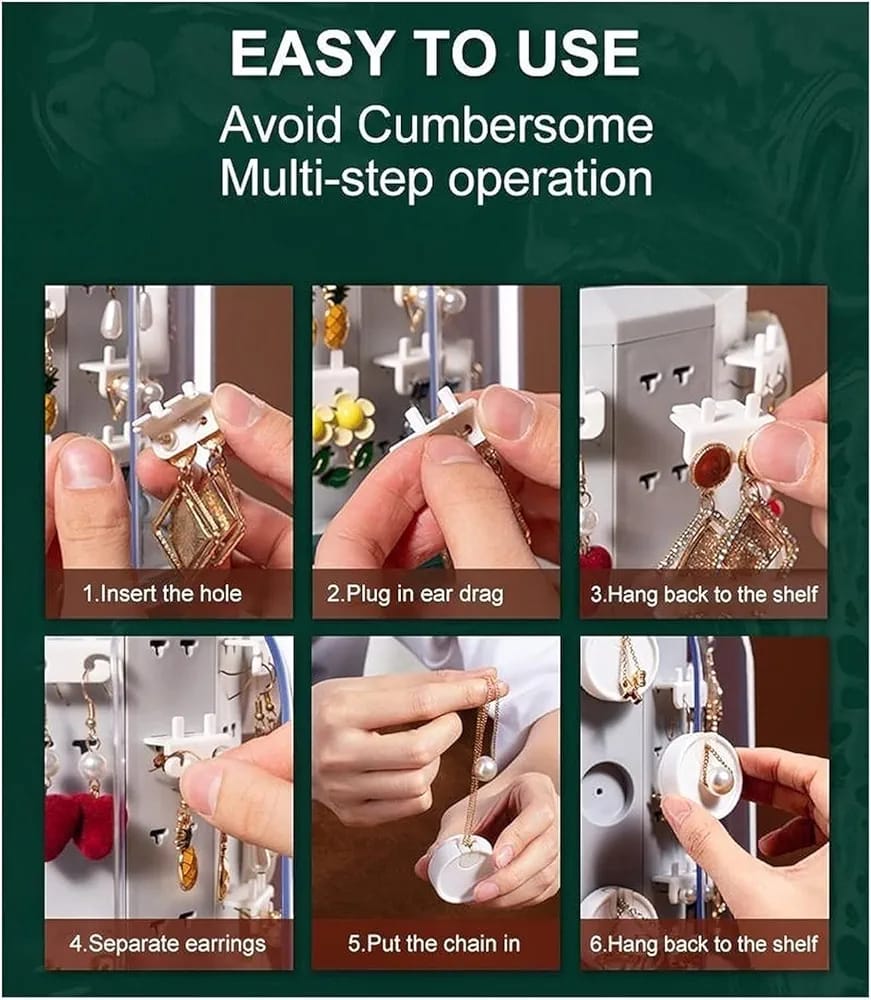 EASY TO USE

Avoid Cumbersome Multi-step operation

1.Insert the hole

2.Plug in ear drag

3.Hang back to the shelf

4.Separate earrings

5.Put the chain in

6.Hang back to the shelf