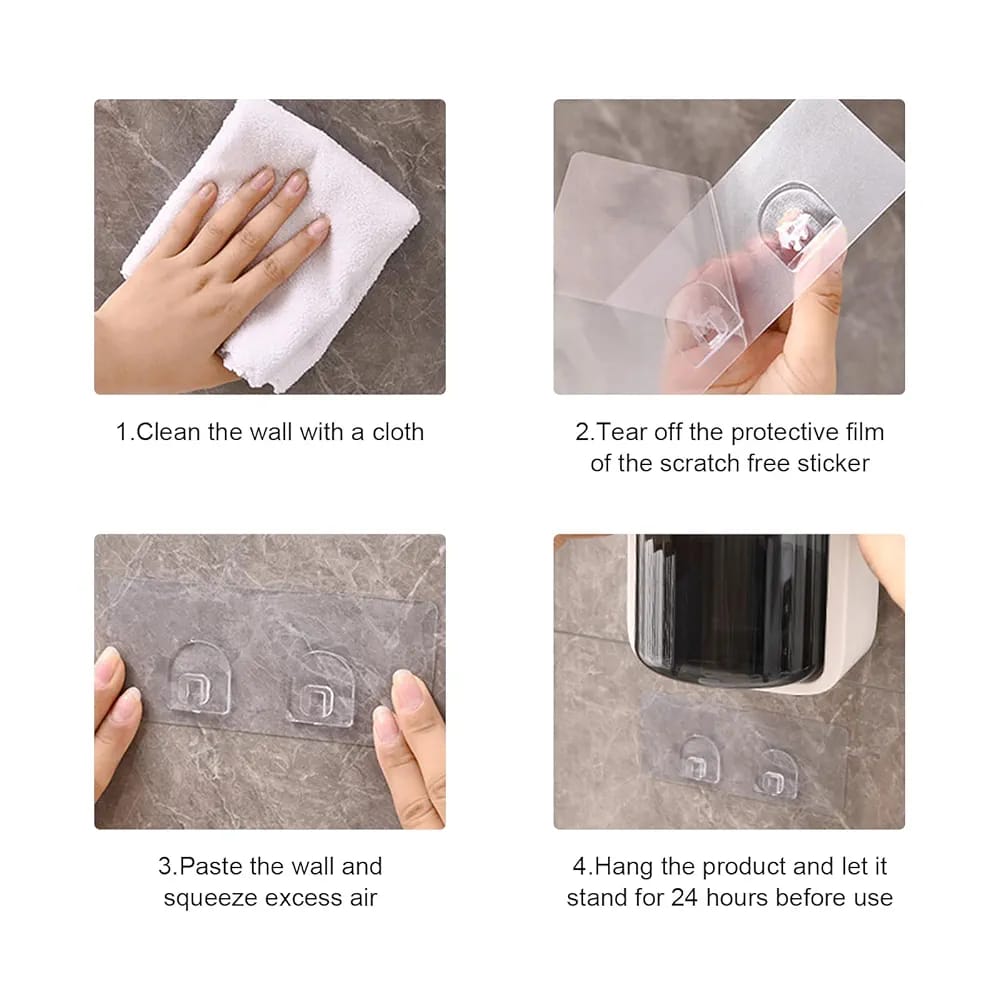 1.Clean the wall with a cloth

2.Tear off the protective film of the scratch free sticker

3.Paste the wall and squeeze excess air

4.Hang the product and let it stand for 24 hours before use