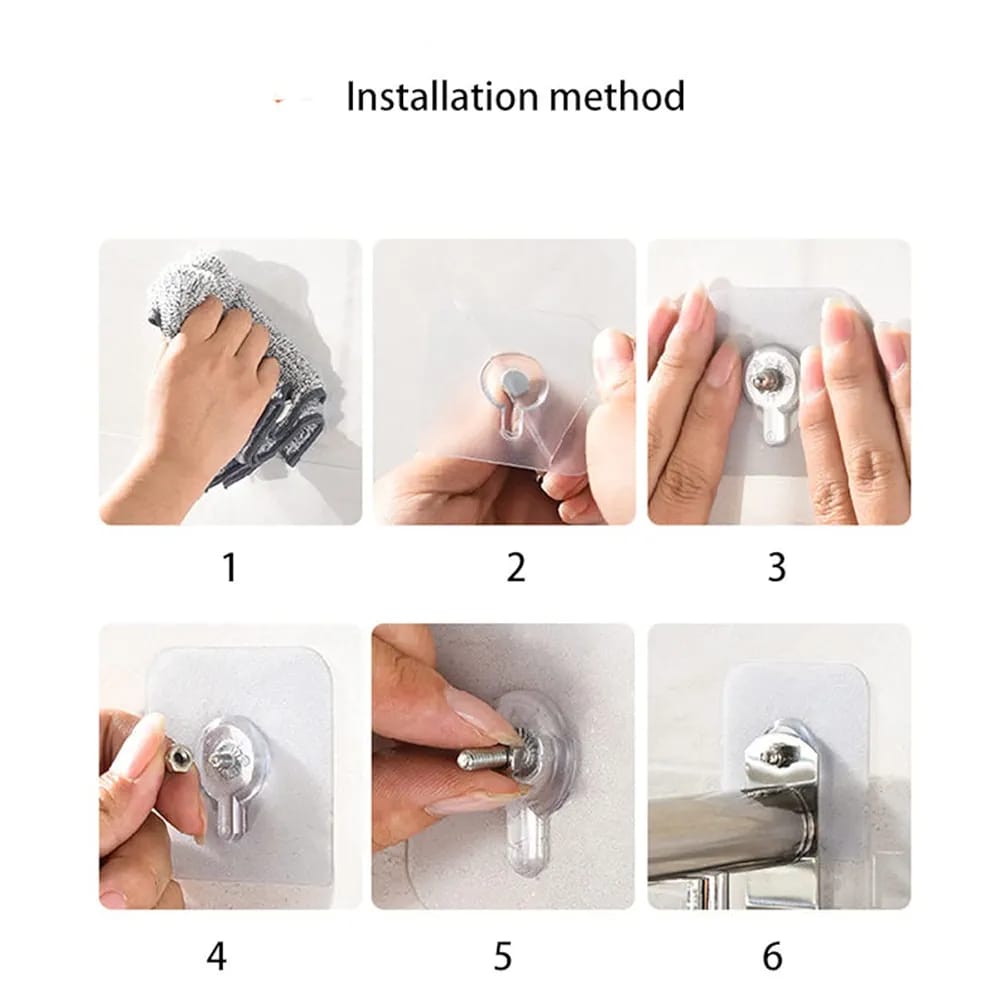 Installation method

1

2

3

4

5

6