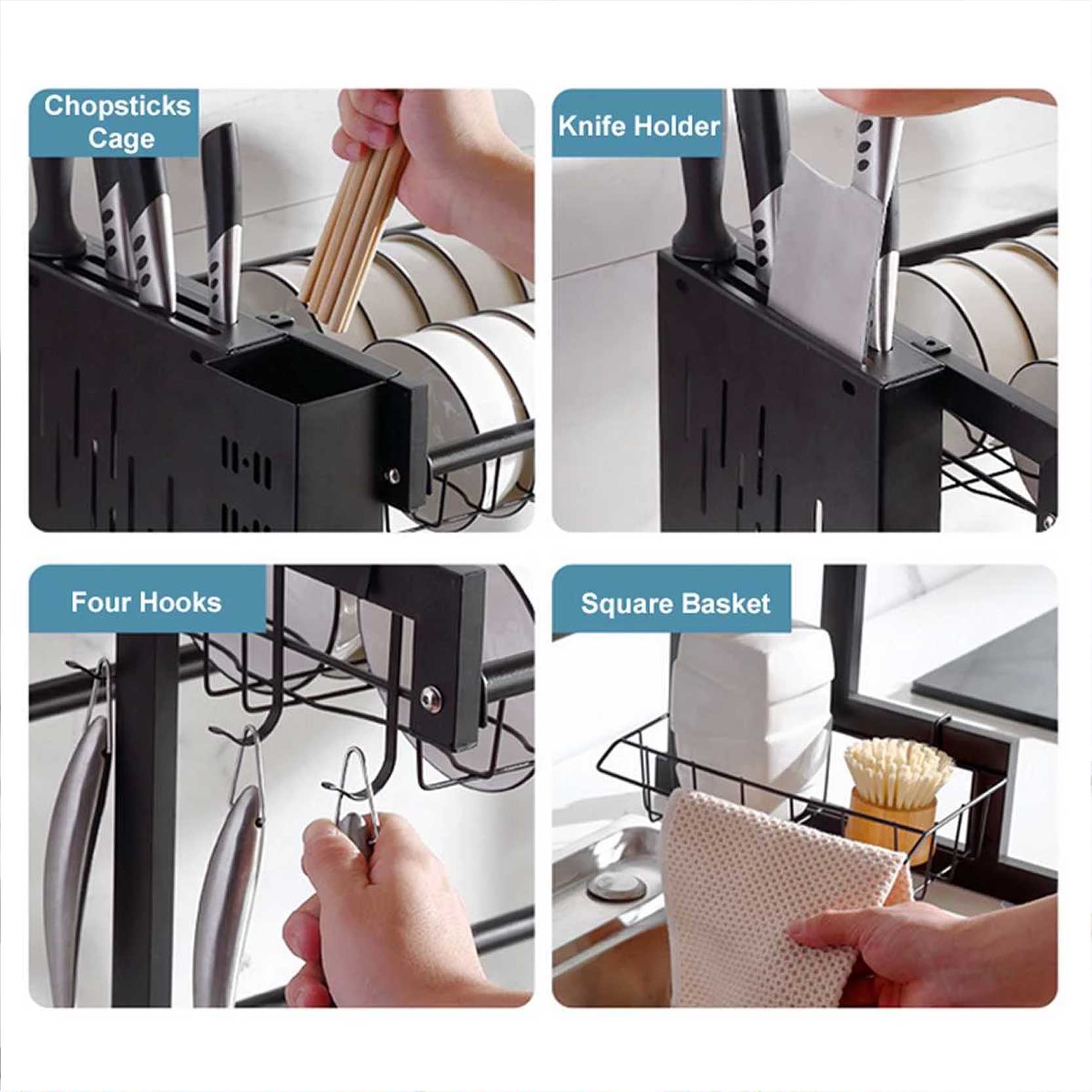 Chopsticks Cage

Knife Holder

Four Hooks

Square Basket