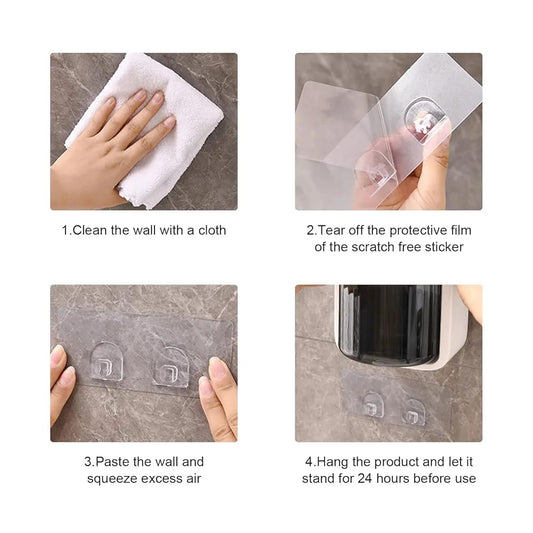 1.Clean the wall with a cloth

2.Tear off the protective film of the scratch free sticker

3.Paste the wall and squeeze excess air

4.Hang the product and let it stand for 24 hours before use