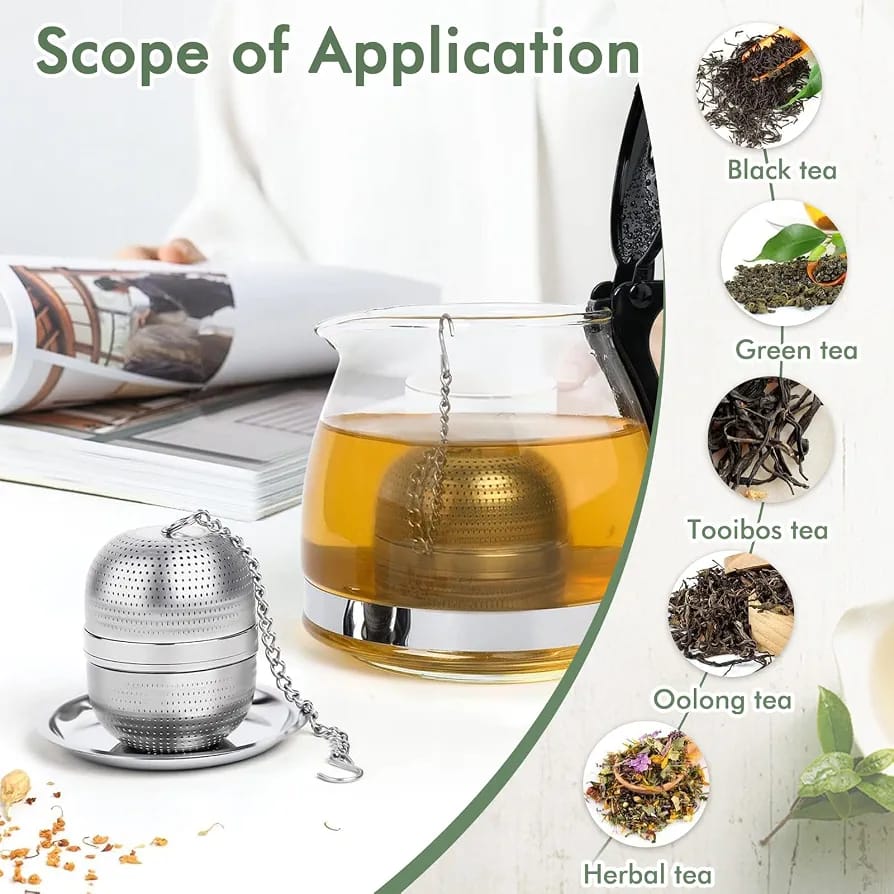 Scope of Application

Black tea

Green tea

Tooibos tea

Oolong tea

Herbal tea