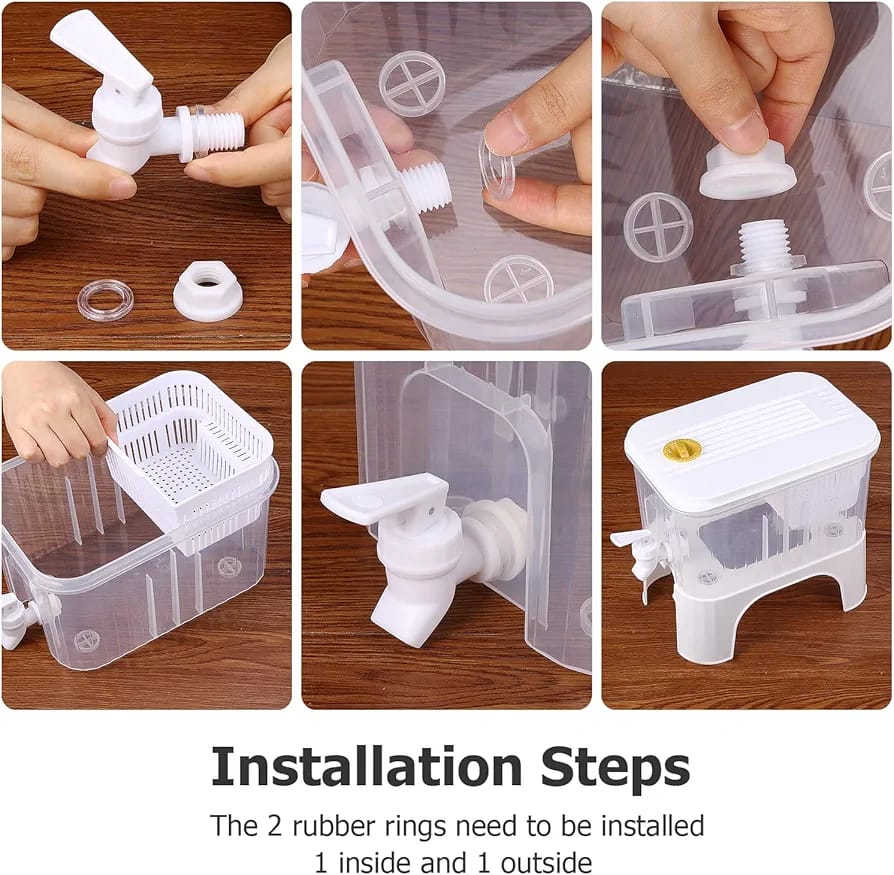 Installation Steps

The 2 rubber rings need to be installed 1 inside and 1 outside